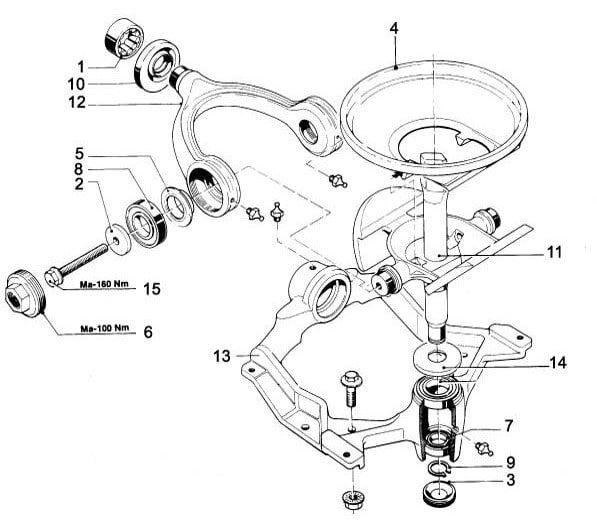 1
10
12
4
5
8
2
11
Ma-160 Nm
15
Ma-100 Nm
6
13
14
7
9
3