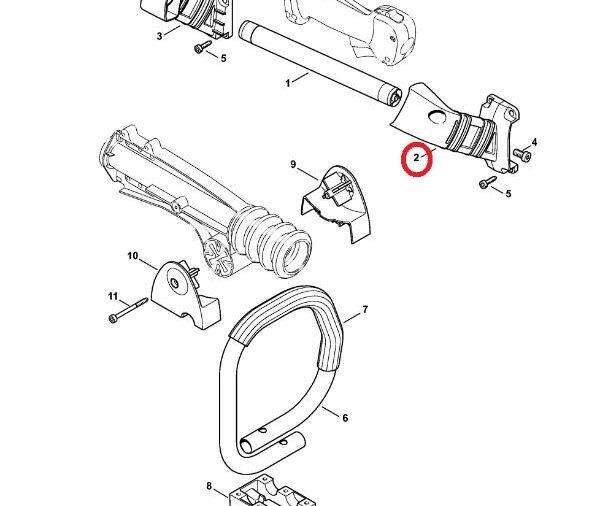 3
5
1
2
4
5
9
10
11
7
6
8