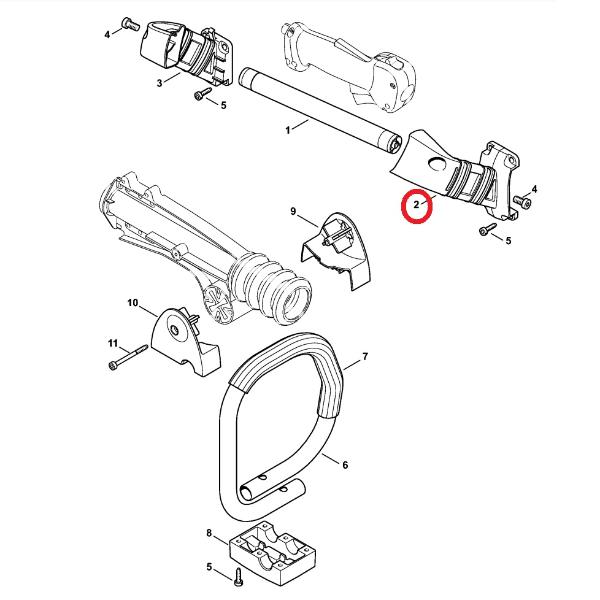 4
3
5
1
2
4
5
9
10
11
7
6
8
5