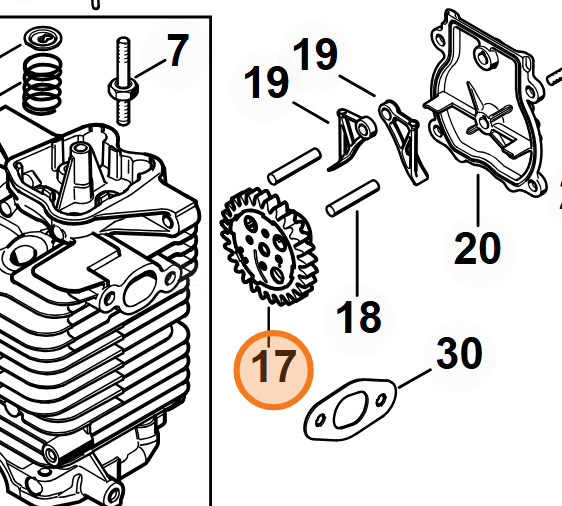 7
19
19
20
18
17
30